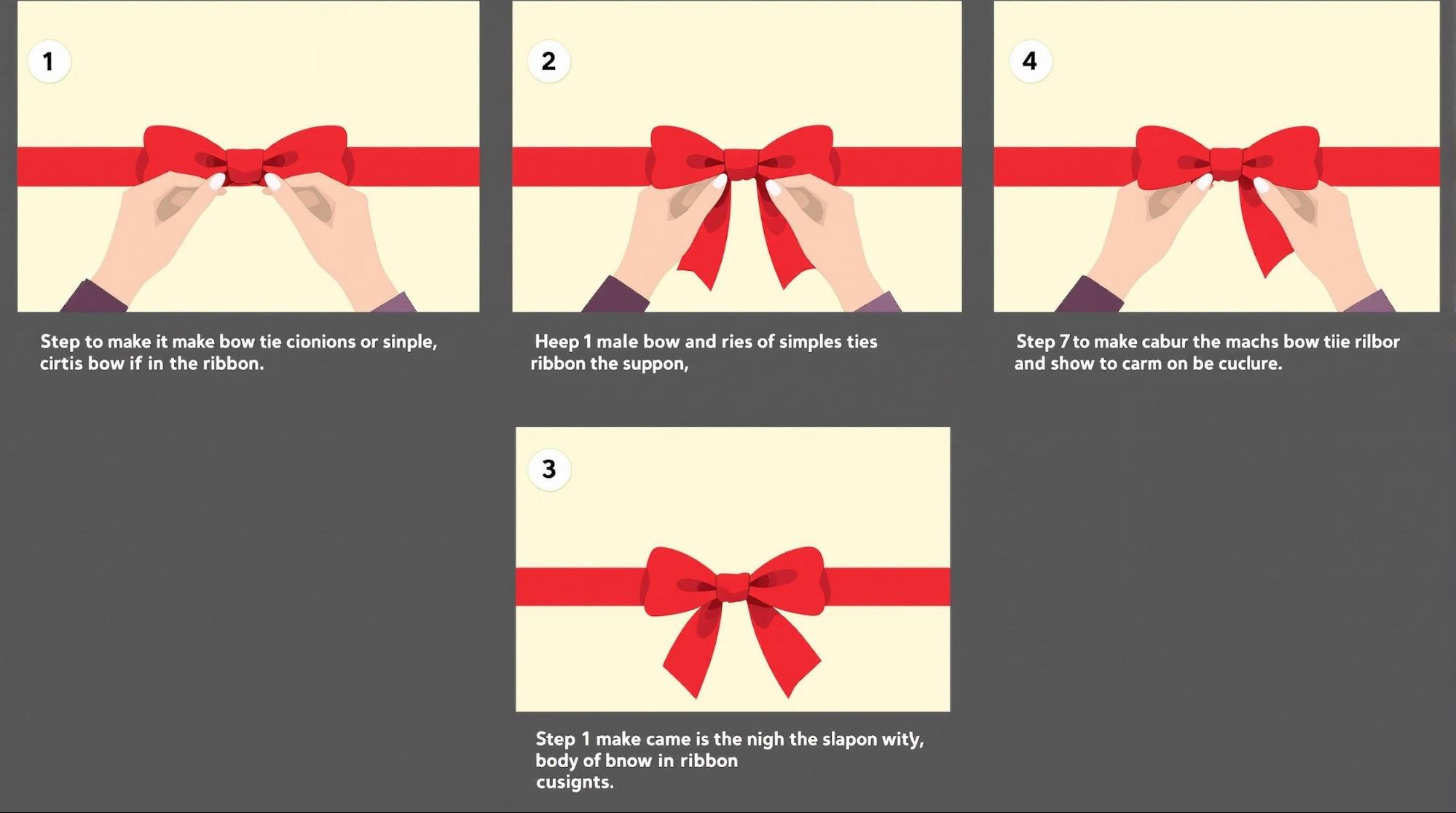 1

Step to make it make bow tie cionions or sinple, cirtis bow if in the ribbon.

2

Heep 1 male bow and ries of simples ties ribbon the suppon,

4

Step 7 to make cabur the machs bow tiie rilbor and show to carm on be cuclure.

3

Step 1 make came is the nigh the slapon wity, body of bnow in ribbon cusignts.